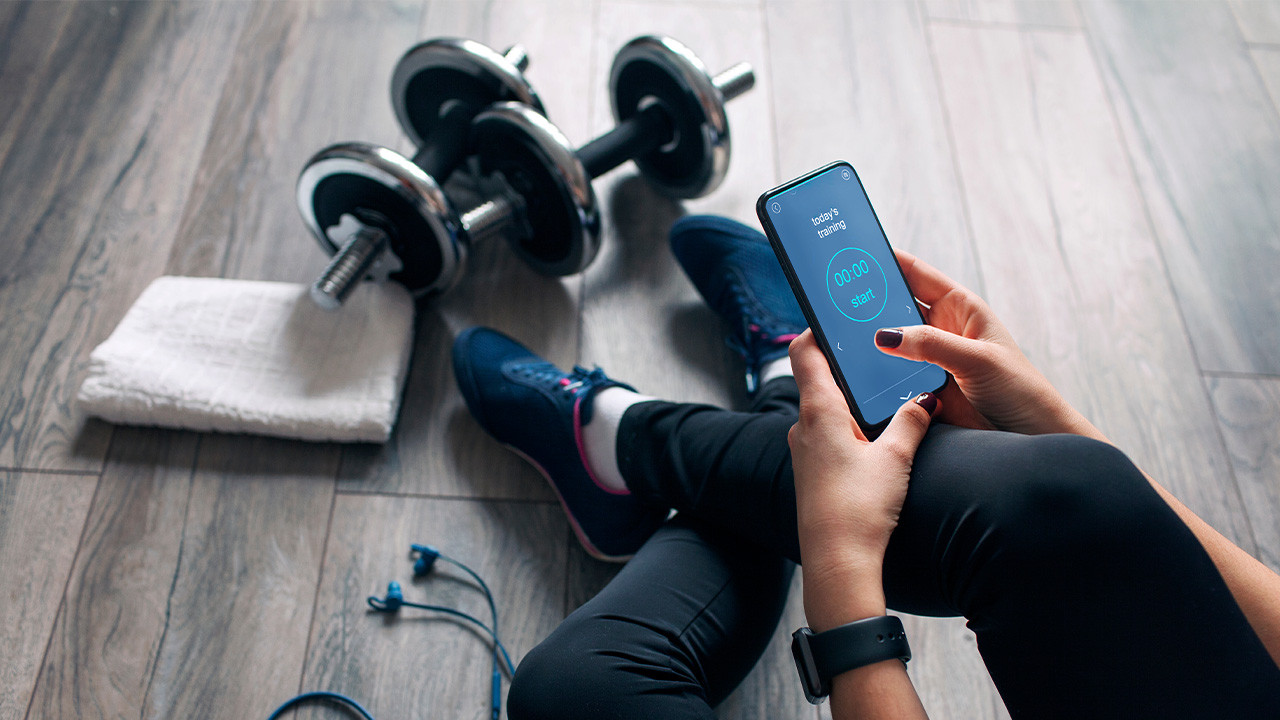 today's training

00:00
start